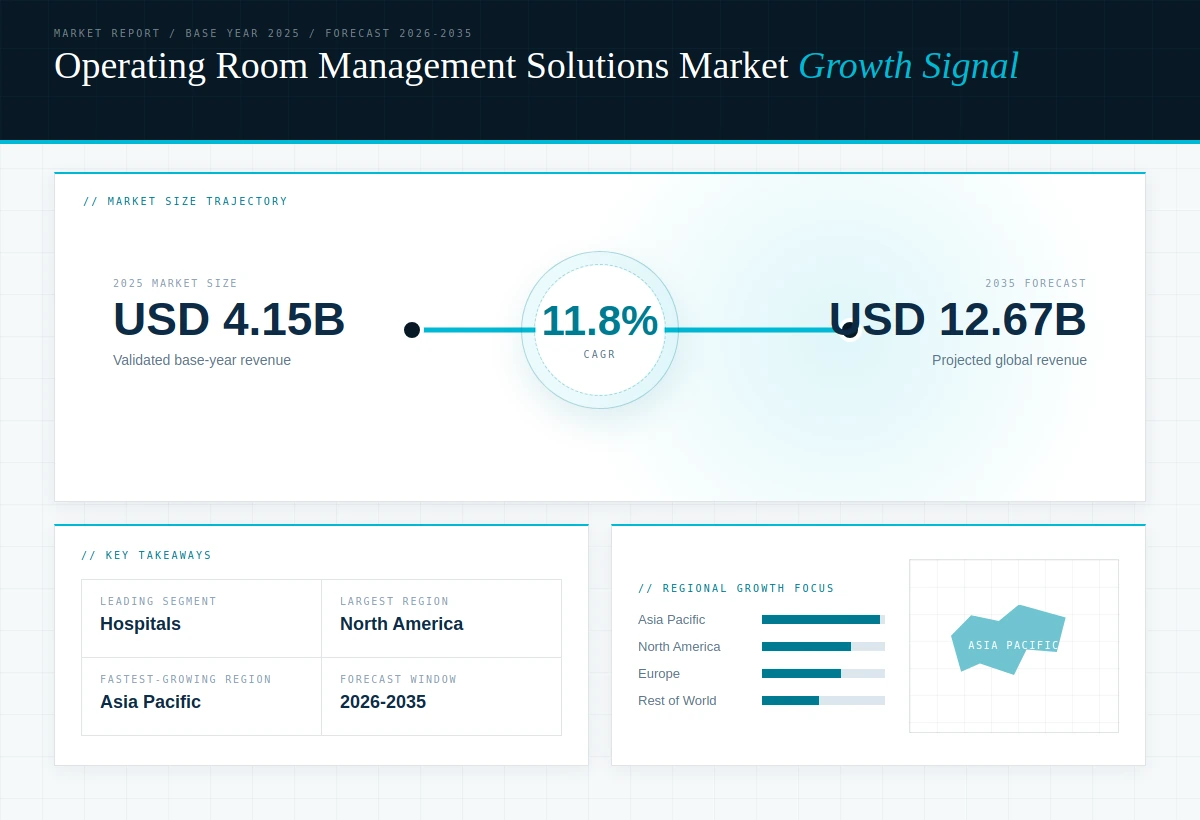 MARKET REPORT / BASE YEAR 2025 / FORECAST 2026-2035

Operating Room Management Solutions Market Growth Signal

// MARKET SIZE TRAJECTORY

2025 MARKET SIZE
USD 4.15B
Validated base-year revenue

11.8%
CAGR

2035 FORECAST
USD 12.67B
Projected global revenue

// KEY TAKEAWAYS

| LEADING SEGMENT Hospitals | LARGEST REGION North America |
|---|---|
| FASTEST-GROWING REGION Asia Pacific | FORECAST WINDOW 2026-2035 |

// REGIONAL GROWTH FOCUS

Asia Pacific
North America
Europe
Rest of World

ASIA PACIFIC